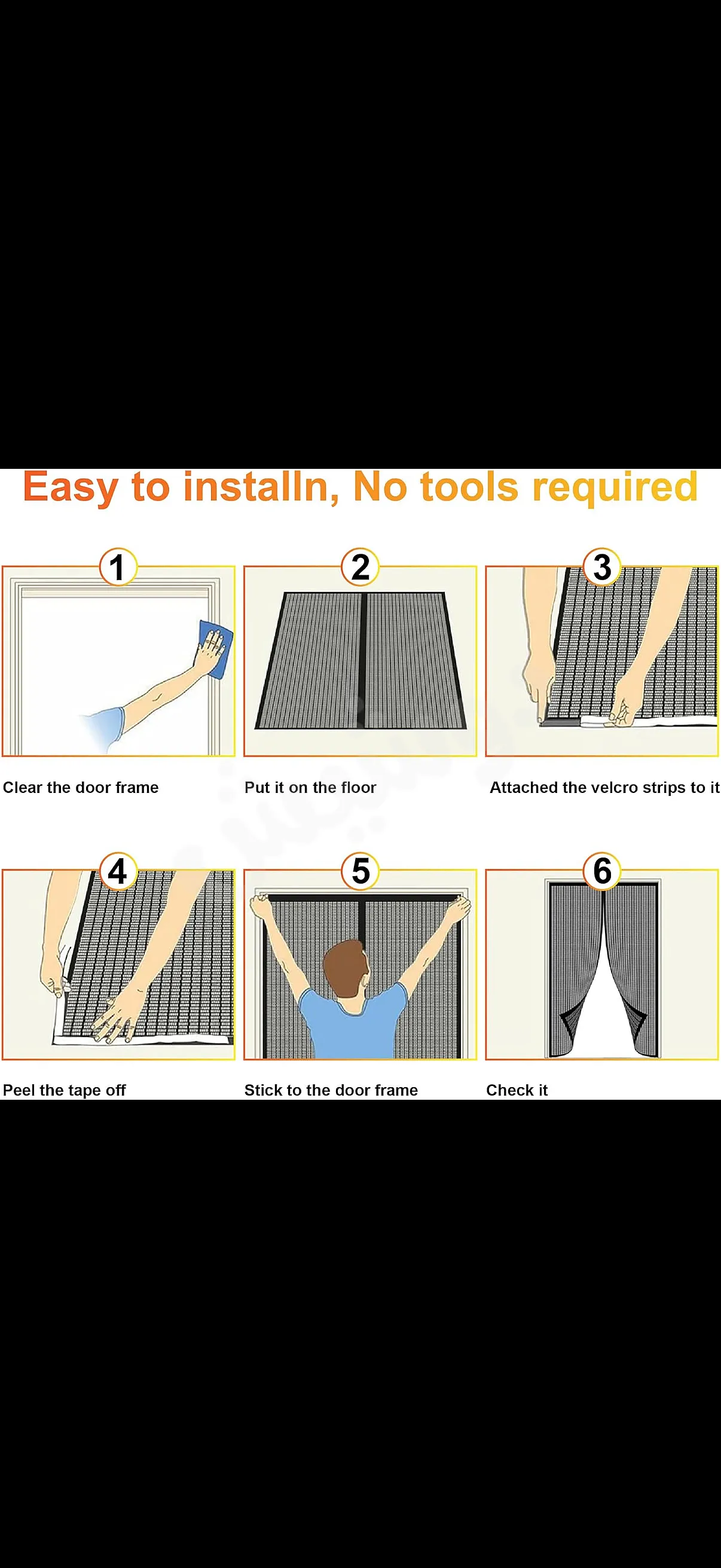 Easy to installn, No tools required

1

Clear the door frame

2

Put it on the floor

3

Attached the velcro strips to it

4

Peel the tape off

5

Stick to the door frame

6

Check it