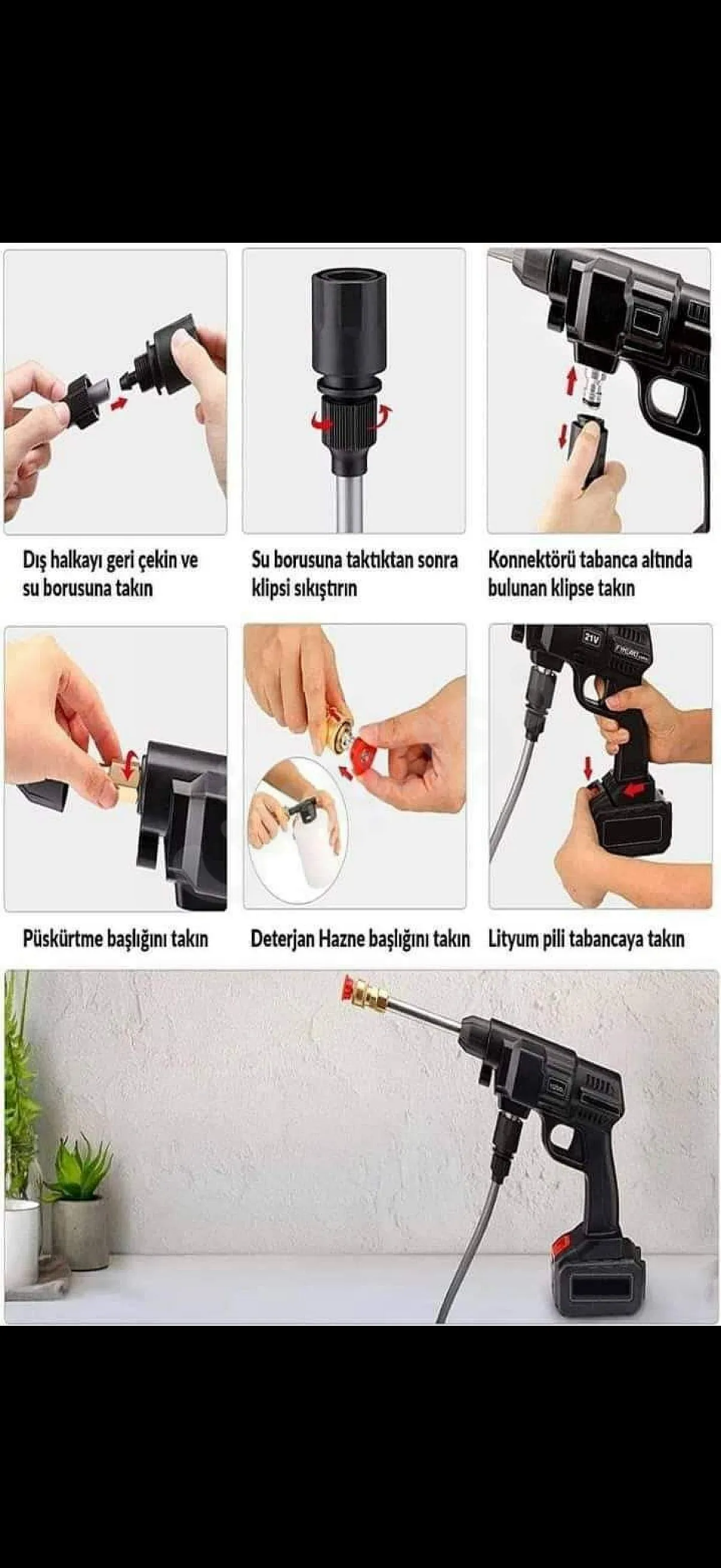 Dış halkayı geri çekin ve su borusuna takın

Su borusuna taktıktan sonra klipsi sıkıştırın

Konnektörü tabanca altında bulunan klipse takın

21V

Püskürtme başlığını takın

Deterjan Hazne başlığını takın

Lityum pili tabancaya takın