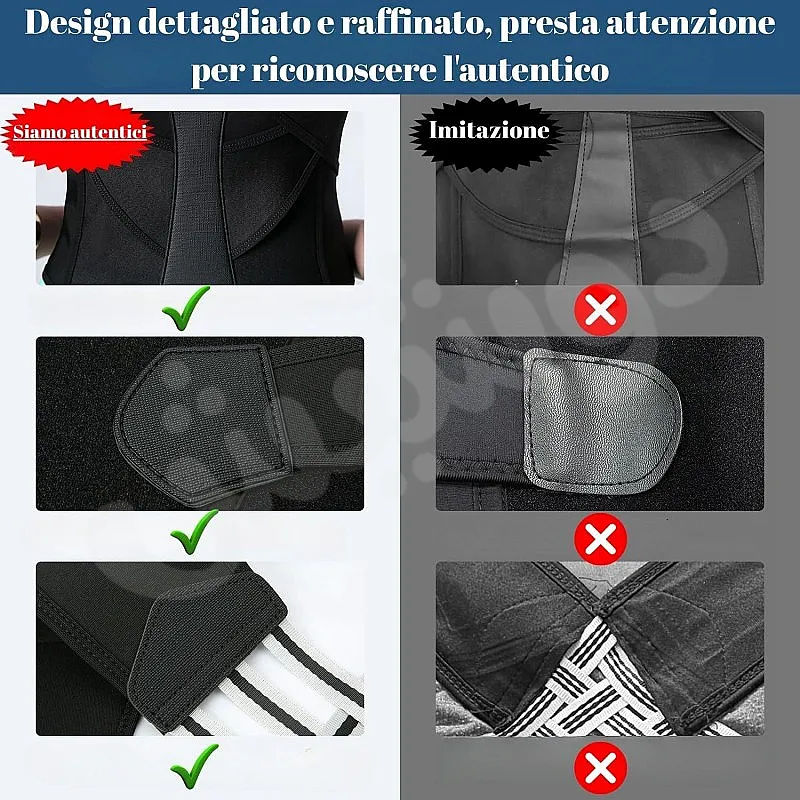 Design dettagliato e raffinato, presta attenzione per riconoscere l'autentico

Siamo autentici

Imitazione