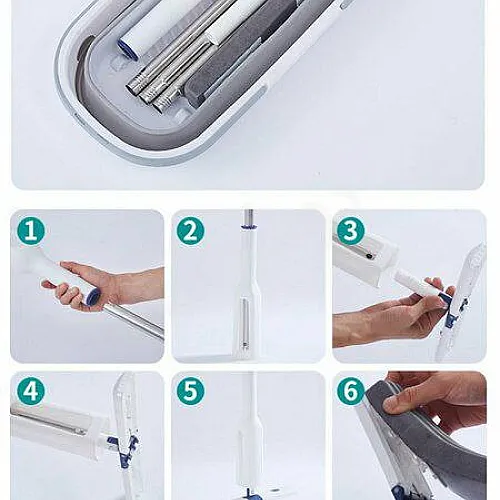 1

2

3

4

5

6