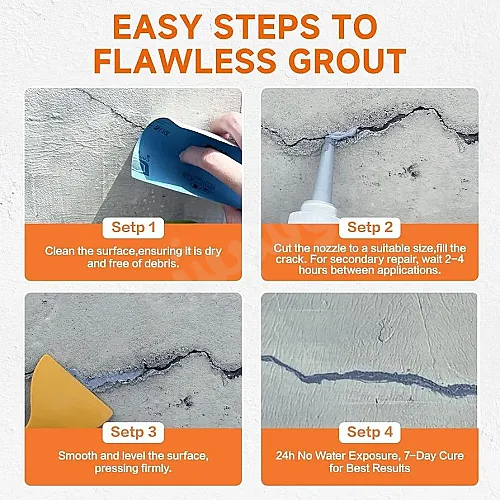 EASY STEPS TO FLAWLESS GROUT

Setp 1

Clean the surface,ensuring it is dry and free of debris.

Setp 2

Cut the nozzle to a suitable size,fill the crack. For secondary repair, wait 2-4 hours between applications.

Setp 3

Smooth and level the surface, pressing firmly.

Setp 4

24h No Water Exposure, 7-Day Cure for Best Results